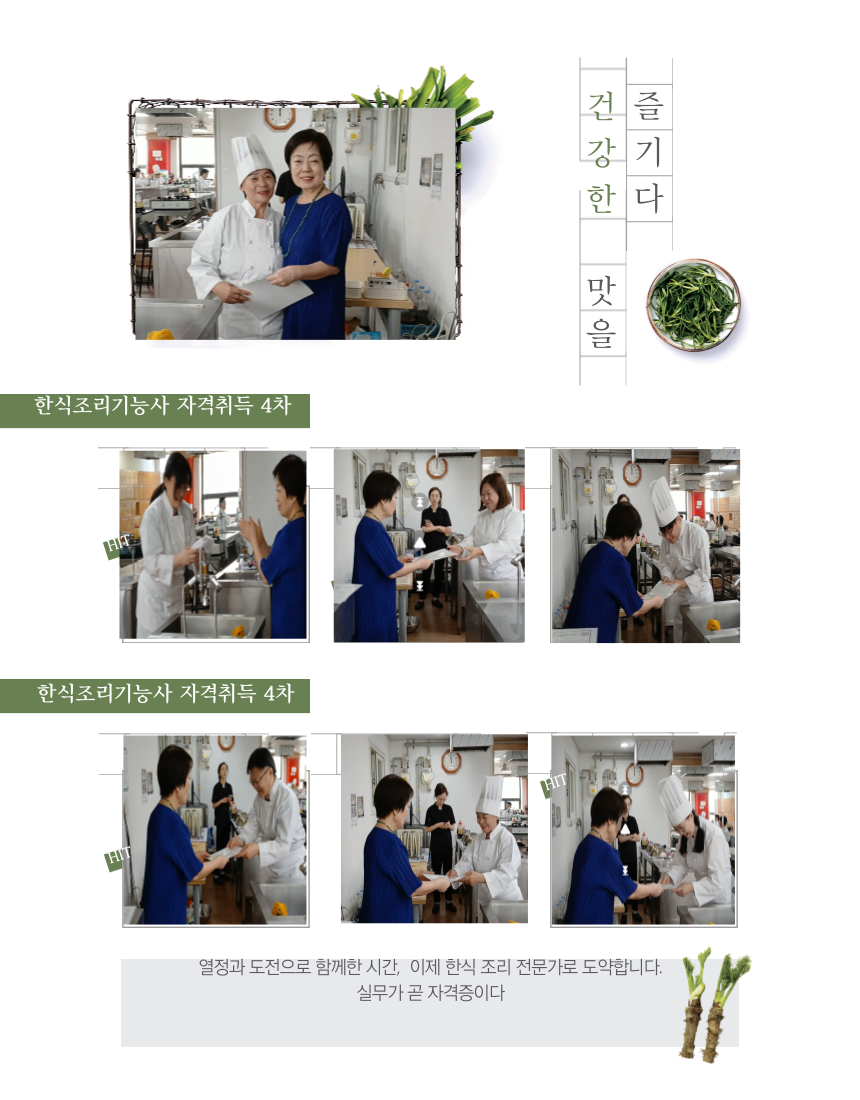 건강한 맛을 즐기다

한식조리기능사 자격취득 4차

HIT

한식조리기능사 자격취득 4차

HIT

HIT

열정과 도전으로 함께한 시간, 이제 한식 조리 전문가로 도약합니다.
실무가 곧 자격증이다